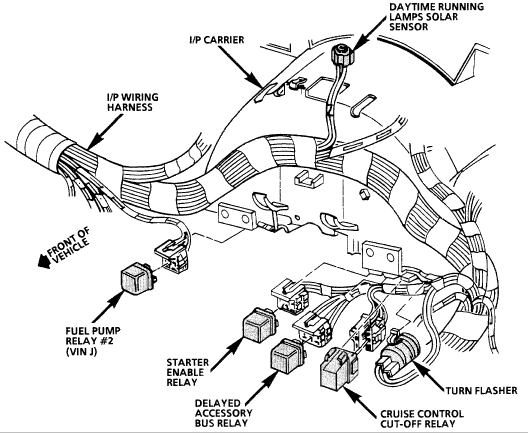 DAYTIME RUNNING LAMPS SOLAR SENSOR

I/P CARRIER

I/P WIRING HARNESS

FRONT OF VEHICLE

FUEL PUMP RELAY #2 (VIN J)

STARTER ENABLE RELAY

DELAYED ACCESSORY BUS RELAY

CRUISE CONTROL CUT-OFF RELAY

TURN FLASHER